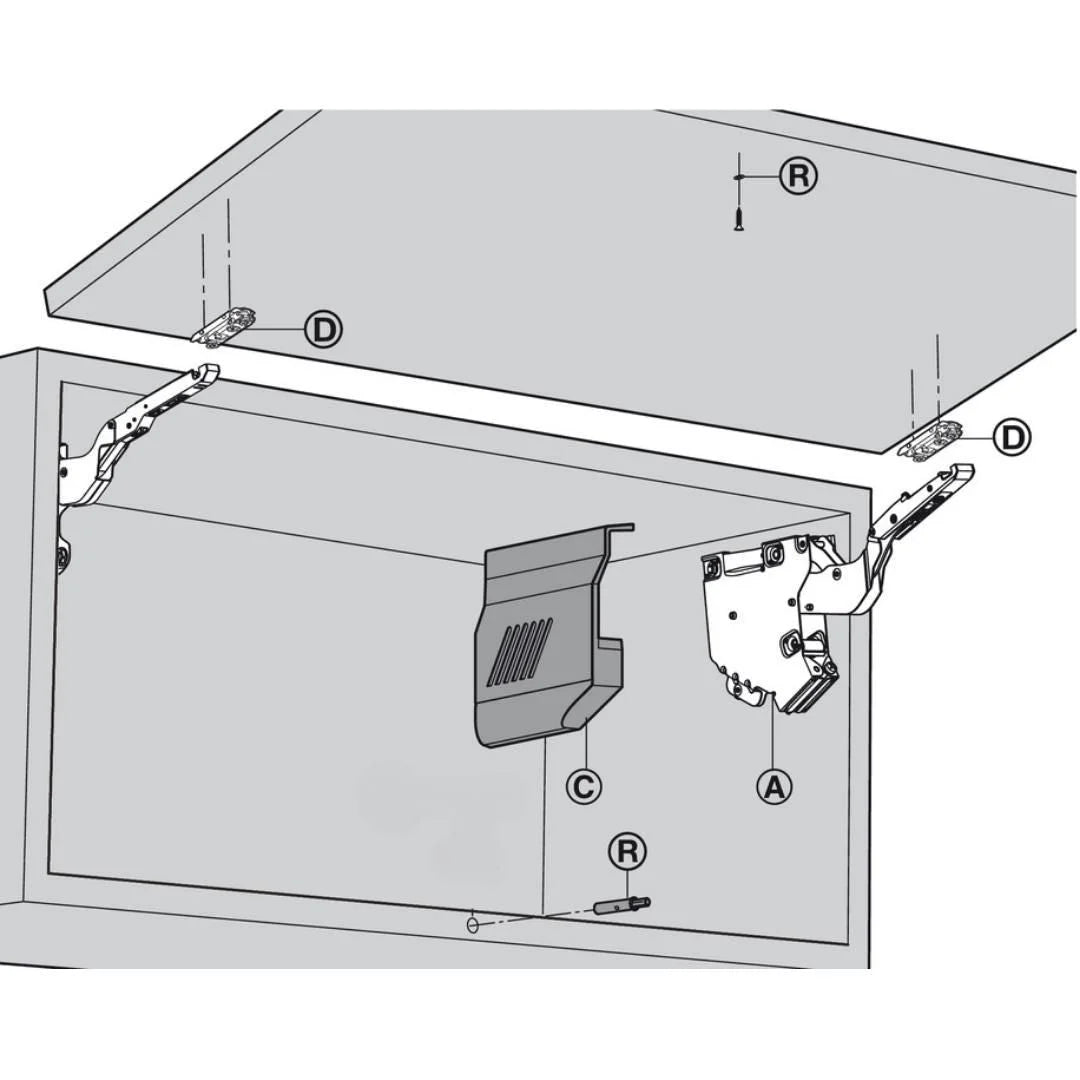 R
D
D
C
A
R