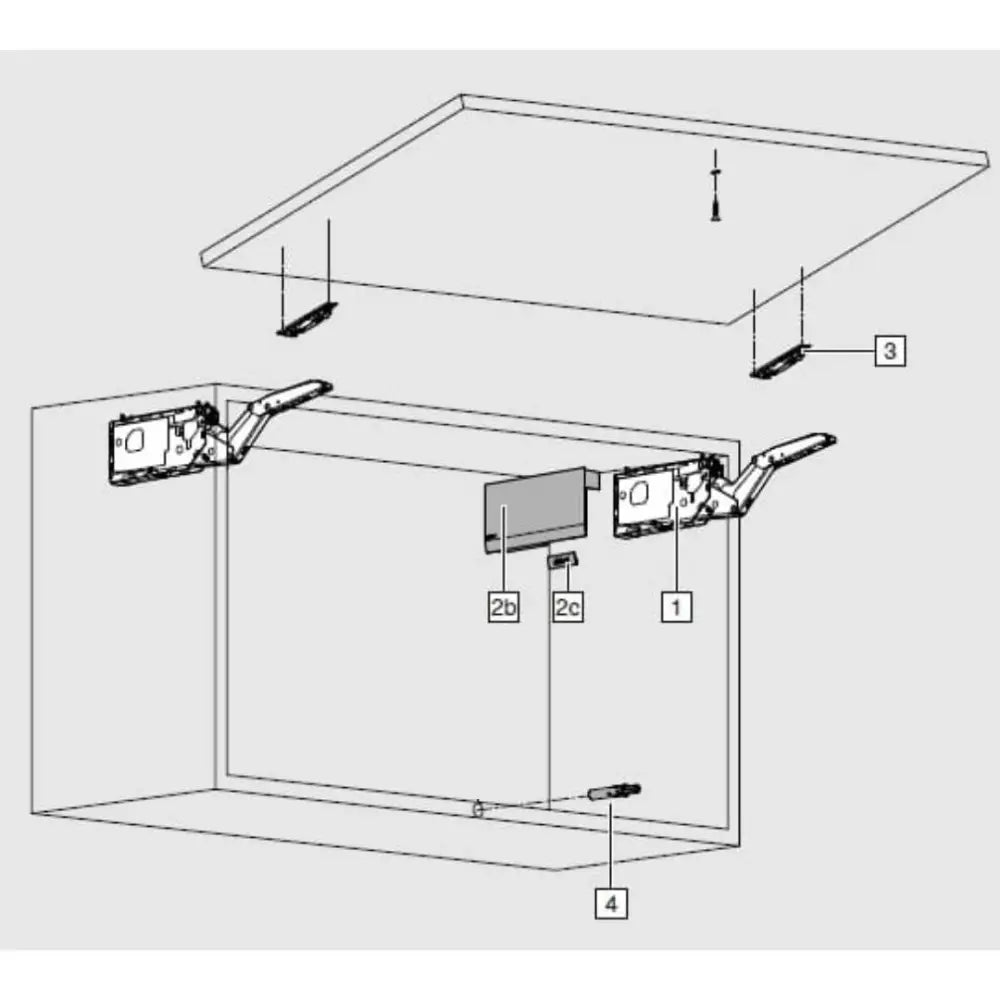 3

2b

2c

1

4