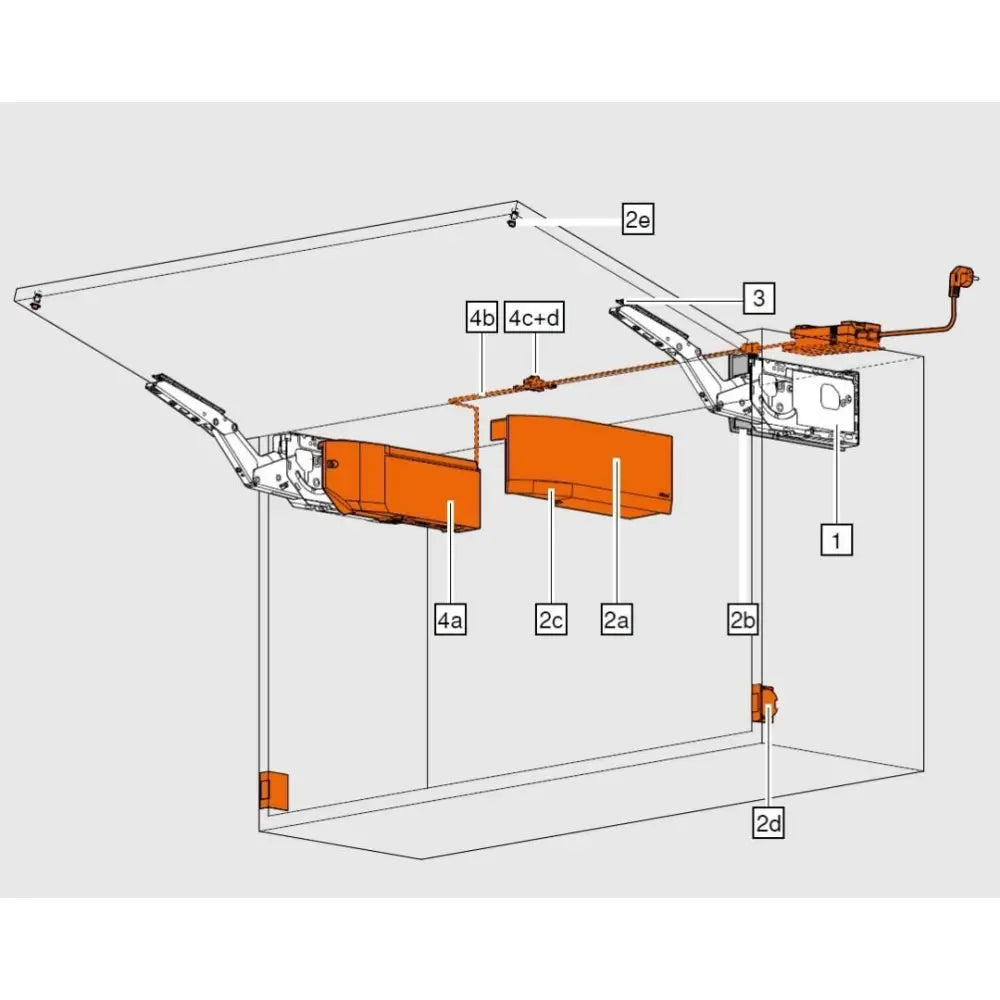 2e
3
4b
4c+d
1
4a
2c
2a
2b
2d