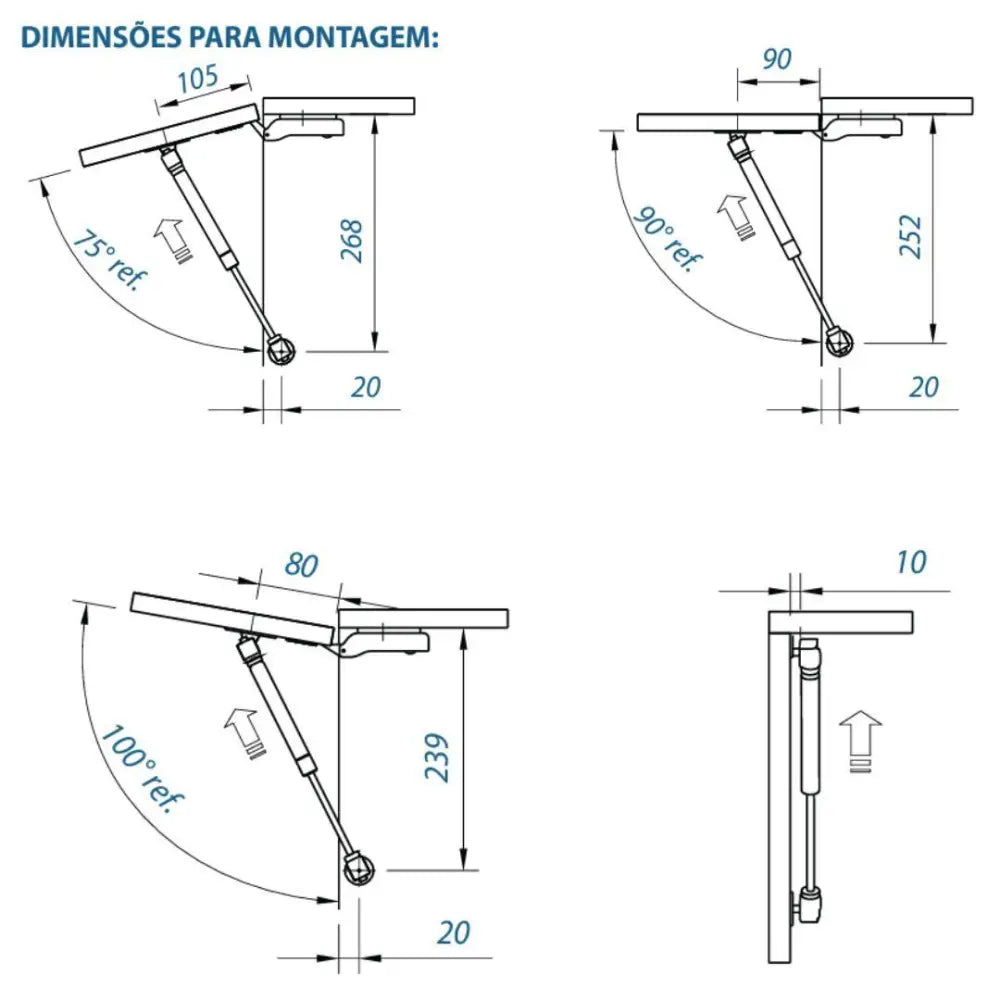 DIMENSÕES PARA MONTAGEM:

105
75° ref.
268
20

90
90° ref.
252
20

80
100° ref.
239
20

10