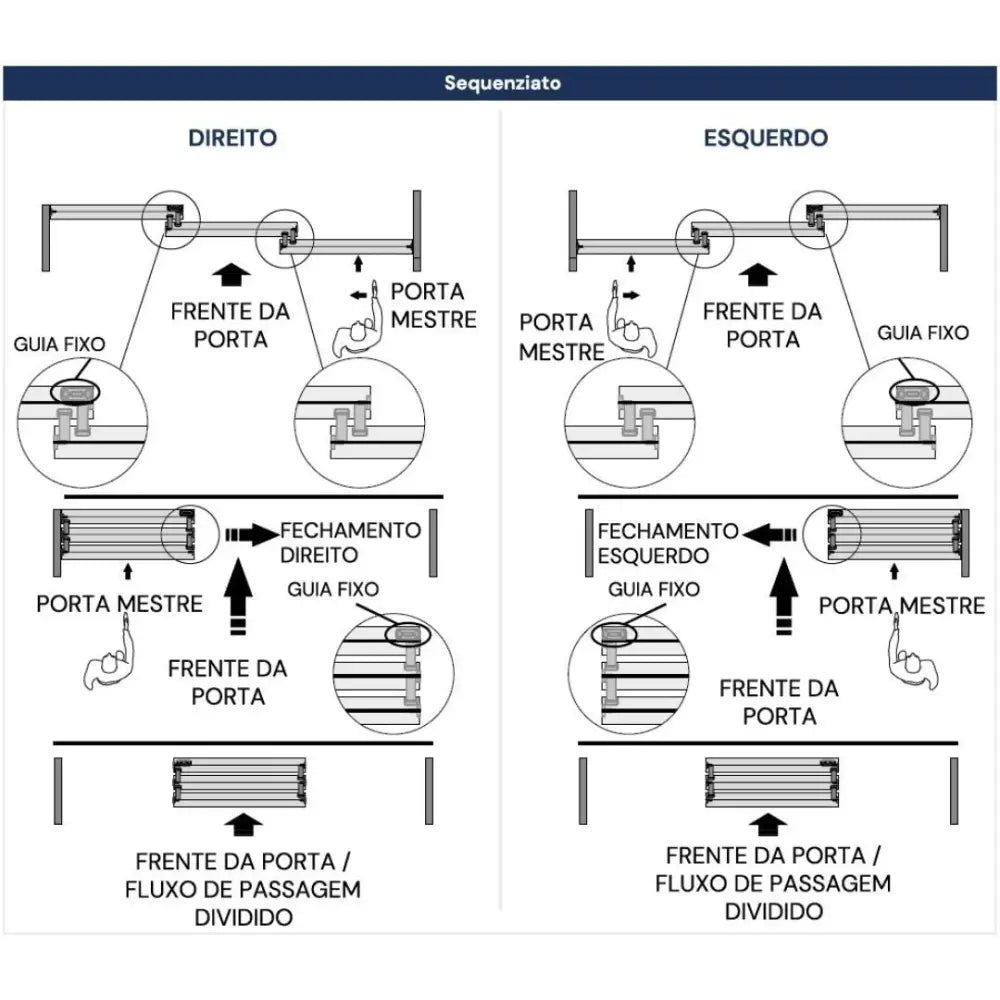 Sequenziato

DIREITO

FRENTE DA PORTA

PORTA MESTRE

GUIA FIXO

FECHAMENTO DIREITO

PORTA MESTRE

GUIA FIXO

FRENTE DA PORTA

FRENTE DA PORTA / FLUXO DE PASSAGEM DIVIDIDO

ESQUERDO

PORTA MESTRE

FRENTE DA PORTA

GUIA FIXO

FECHAMENTO ESQUERDO

GUIA FIXO

PORTA MESTRE

FRENTE DA PORTA

FRENTE DA PORTA / FLUXO DE PASSAGEM DIVIDIDO