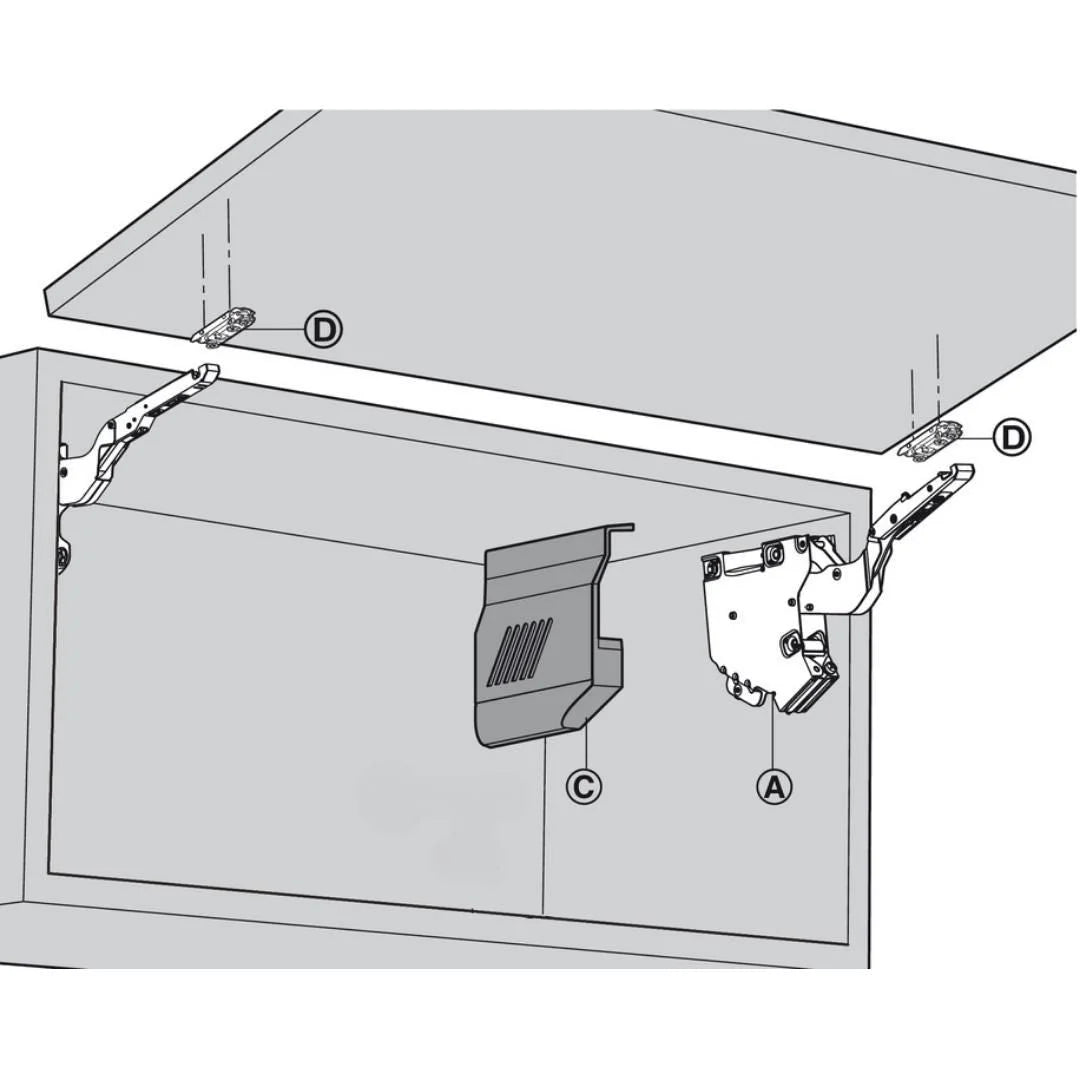 D
D
C
A