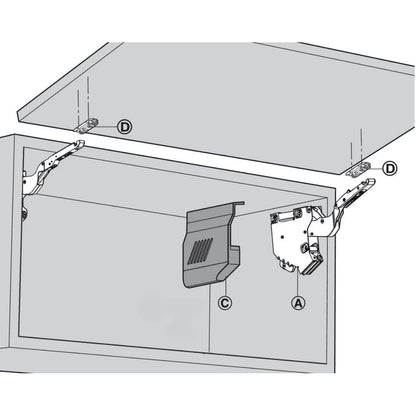 D
D
C
A