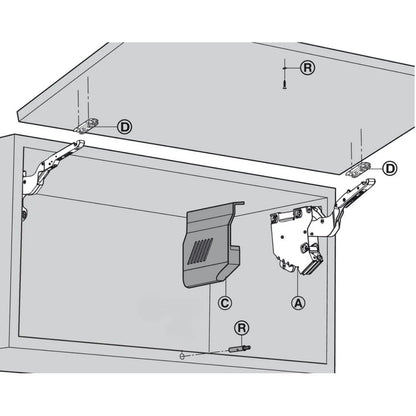 R
D
D
C
A
R