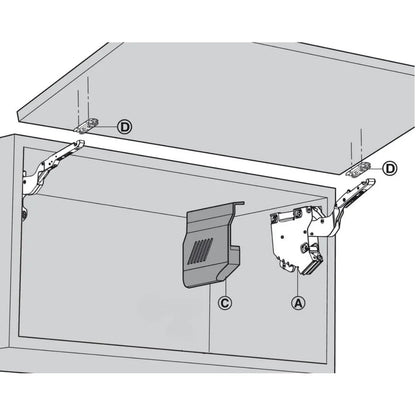 D
D
C
A