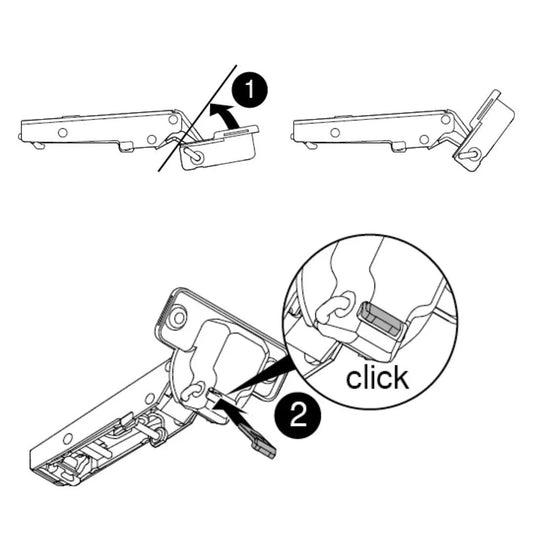 1

click

2