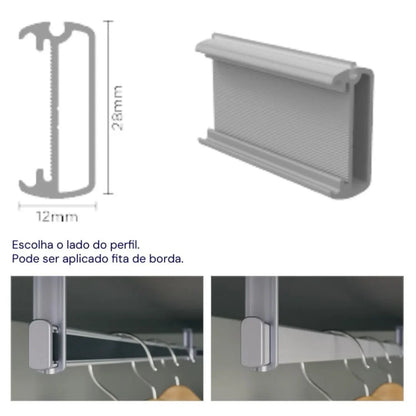 28mm

12mm

Escolha o lado do perfil.
Pode ser aplicado fita de borda.