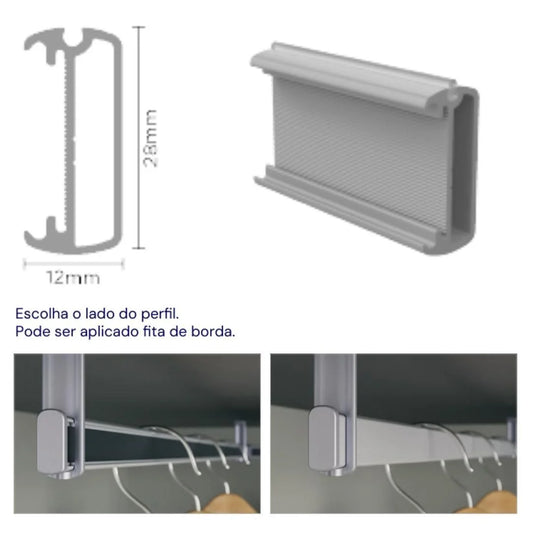 28mm

12mm

Escolha o lado do perfil.
Pode ser aplicado fita de borda.