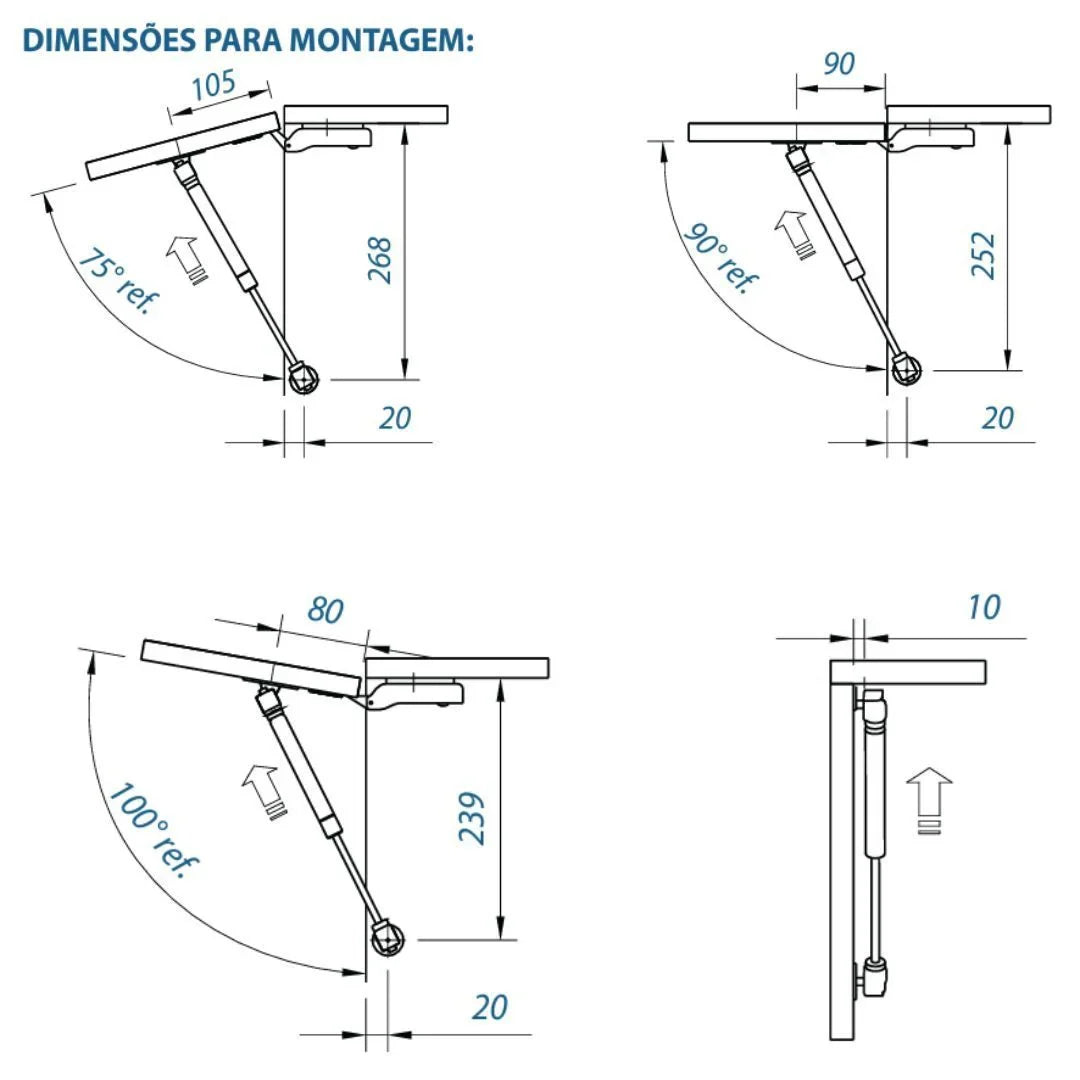 DIMENSÕES PARA MONTAGEM:

105
75° ref.
268
20

90
90° ref.
252
20

80
100° ref.
239
20

10