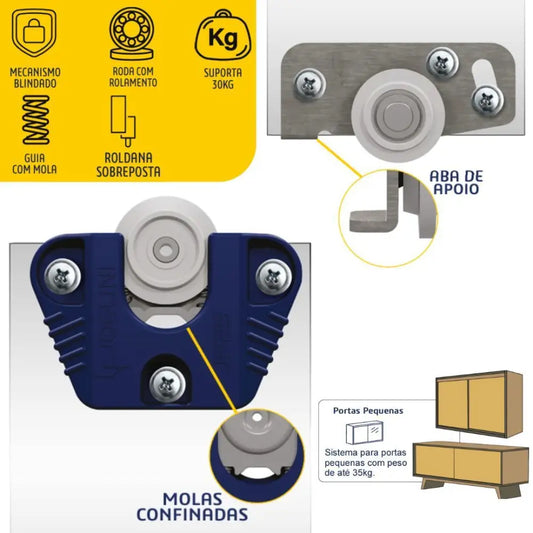 MECANISMO BLINDADO

RODA COM ROLAMENTO

Kg

SUPORTA 30KG

GUIA COM MOLA

ROLDANA SOBREPOSTA

ABA DE APOIO

MOLAS CONFINADAS

Portas Pequenas

Sistema para portas pequenas com peso de até 35kg.