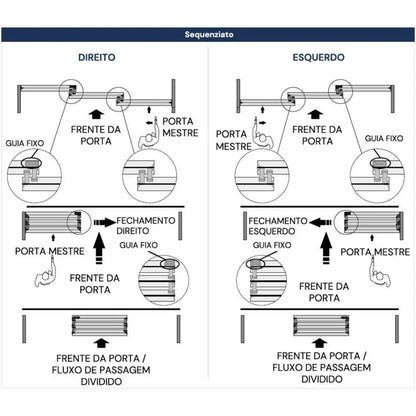 Sequenziato

DIREITO

FRENTE DA PORTA

PORTA MESTRE

GUIA FIXO

FECHAMENTO DIREITO

PORTA MESTRE

GUIA FIXO

FRENTE DA PORTA

FRENTE DA PORTA / FLUXO DE PASSAGEM DIVIDIDO

ESQUERDO

PORTA MESTRE

FRENTE DA PORTA

GUIA FIXO

FECHAMENTO ESQUERDO

GUIA FIXO

PORTA MESTRE

FRENTE DA PORTA

FRENTE DA PORTA / FLUXO DE PASSAGEM DIVIDIDO