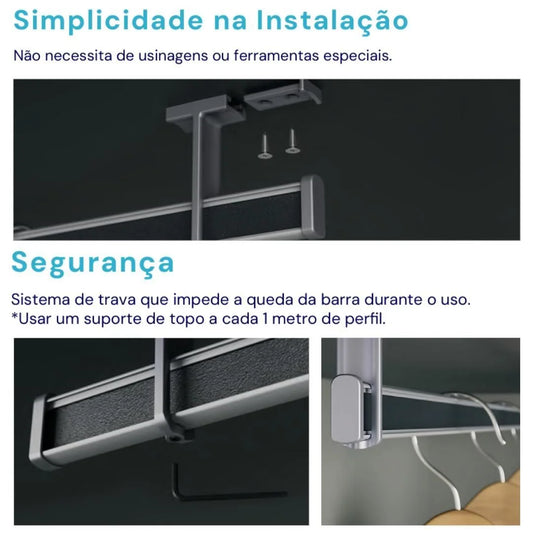 Simplicidade na Instalação

Não necessita de usinagens ou ferramentas especiais.

Segurança

Sistema de trava que impede a queda da barra durante o uso.
*Usar um suporte de topo a cada 1 metro de perfil.